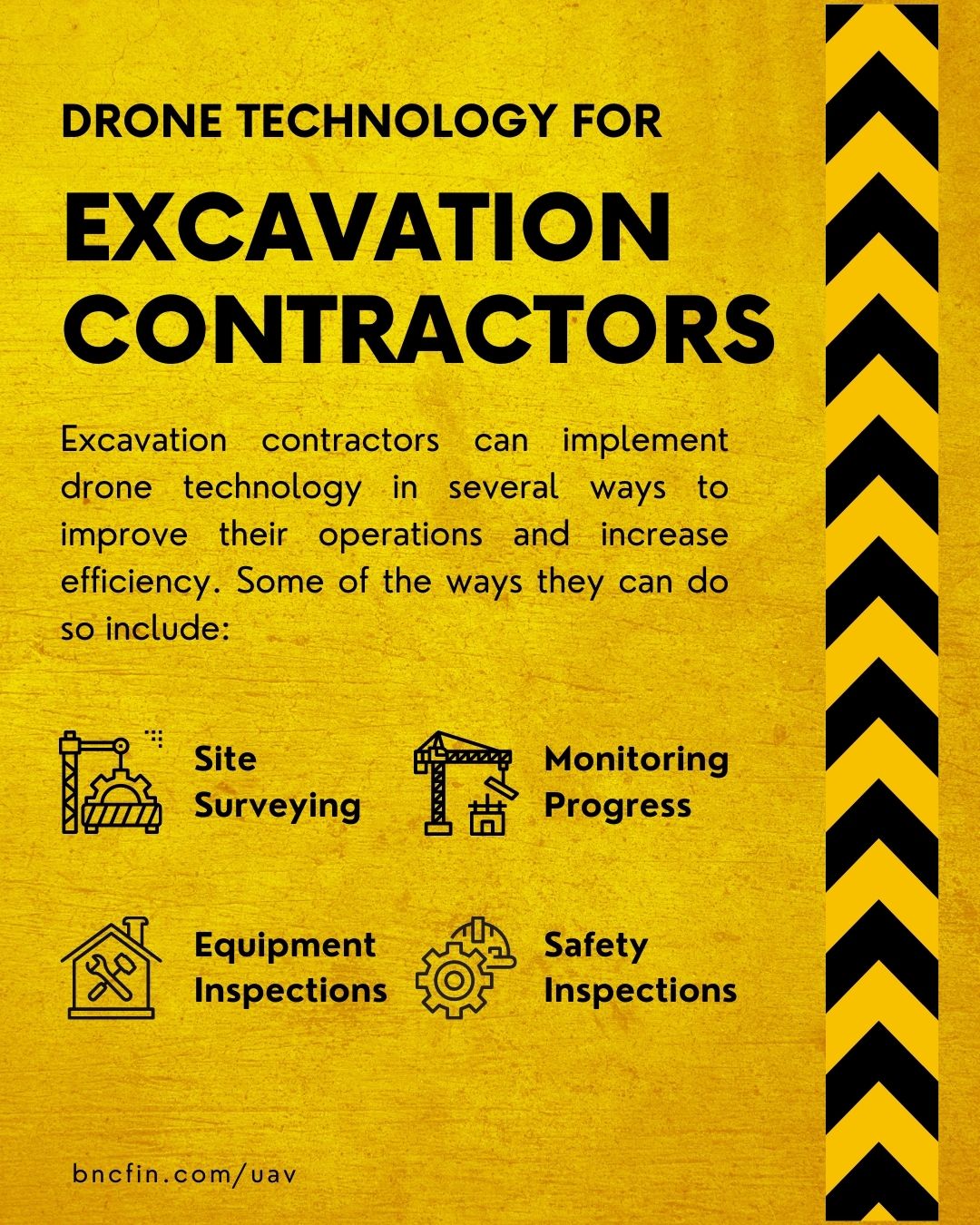 DRONE TECHNOLOGY FOR

EXCAVATION CONTRACTORS

Excavation contractors can implement drone technology in several ways to improve their operations and increase efficiency. Some of the ways they can do so include:

Site Surveying

Monitoring Progress

Equipment Inspections

Safety Inspections

bncfin.com/uav